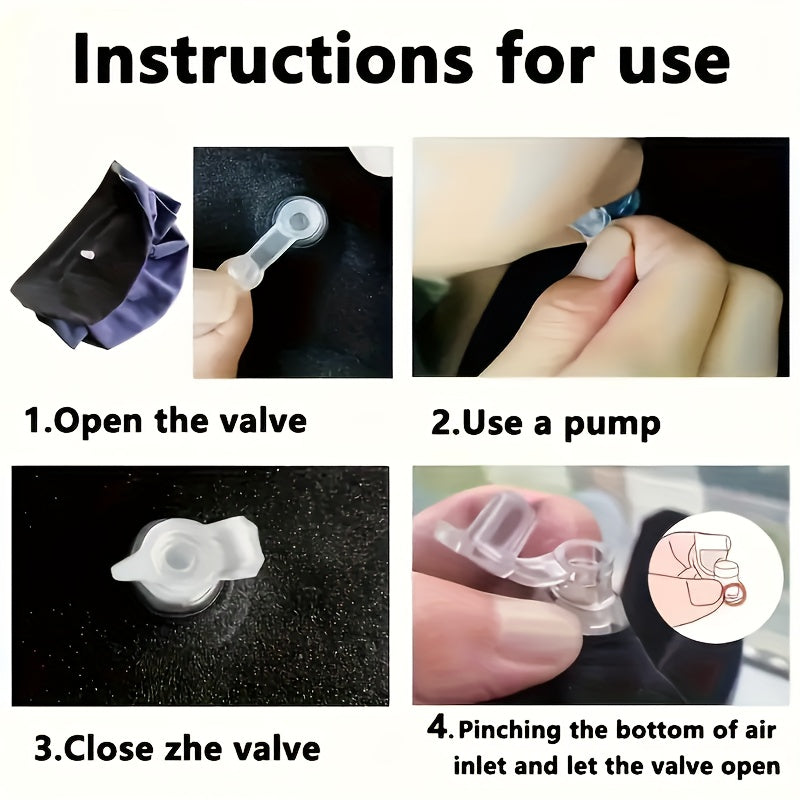 Instructions for use

1.Open the valve

2.Use a pump

3.Close zhe valve

4.Pinching the bottom of air inlet and let the valve open